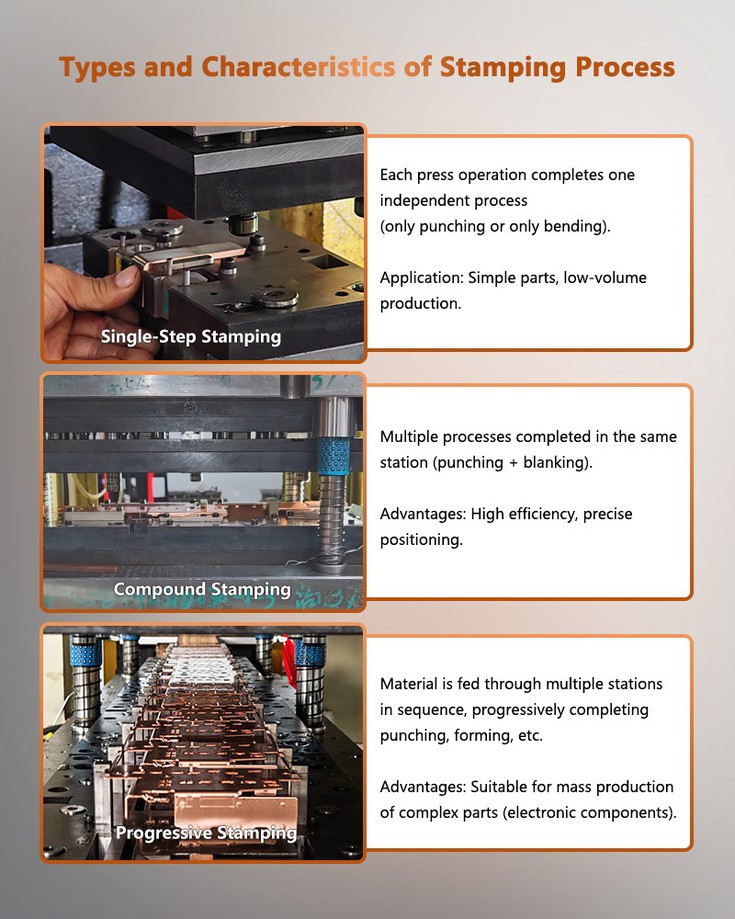 Types and Characteristics of Stamping Process

Single-Step Stamping

Each press operation completes one independent process (only punching or only bending).

Application: Simple parts, low-volume production.

Compound Stamping

Multiple processes completed in the same station (punching + blanking).

Advantages: High efficiency, precise positioning.

Progressive Stamping

Material is fed through multiple stations in sequence, progressively completing punching, forming, etc.

Advantages: Suitable for mass production of complex parts (electronic components).